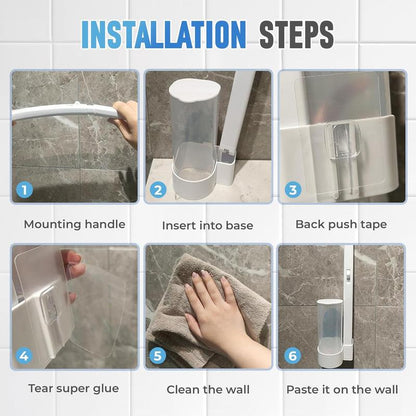 INSTALLATION STEPS

1

Mounting handle

2

Insert into base

3

Back push tape

4

Tear super glue

5

Clean the wall

6

Paste it on the wall