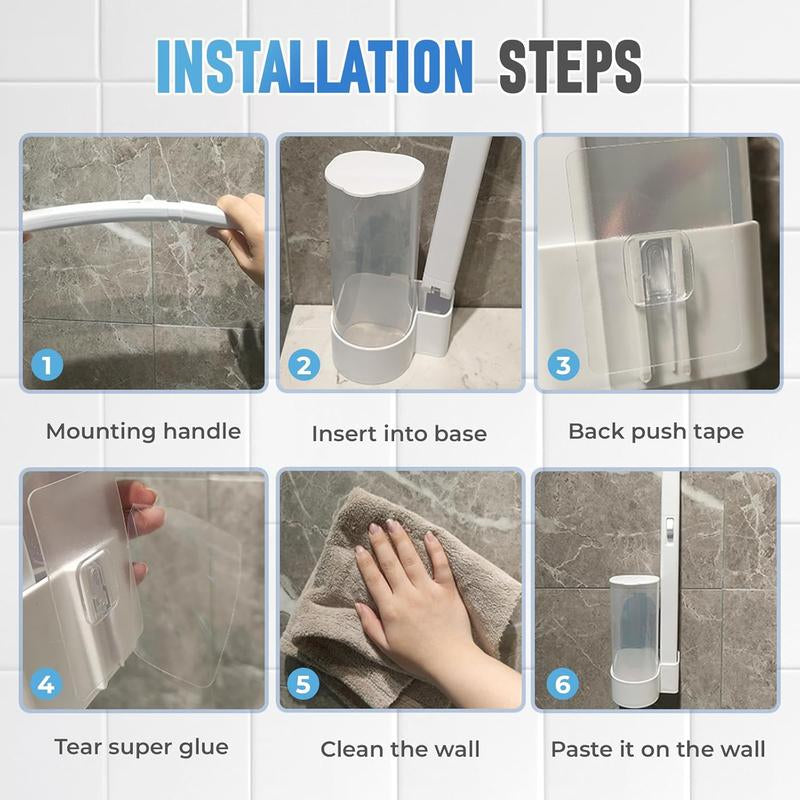 INSTALLATION STEPS

1
Mounting handle

2
Insert into base

3
Back push tape

4
Tear super glue

5
Clean the wall

6
Paste it on the wall