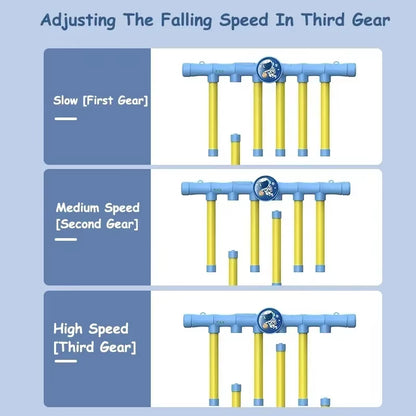 Adjusting The Falling Speed In Third Gear

Slow [First Gear]

Medium Speed [Second Gear]

High Speed [Third Gear]