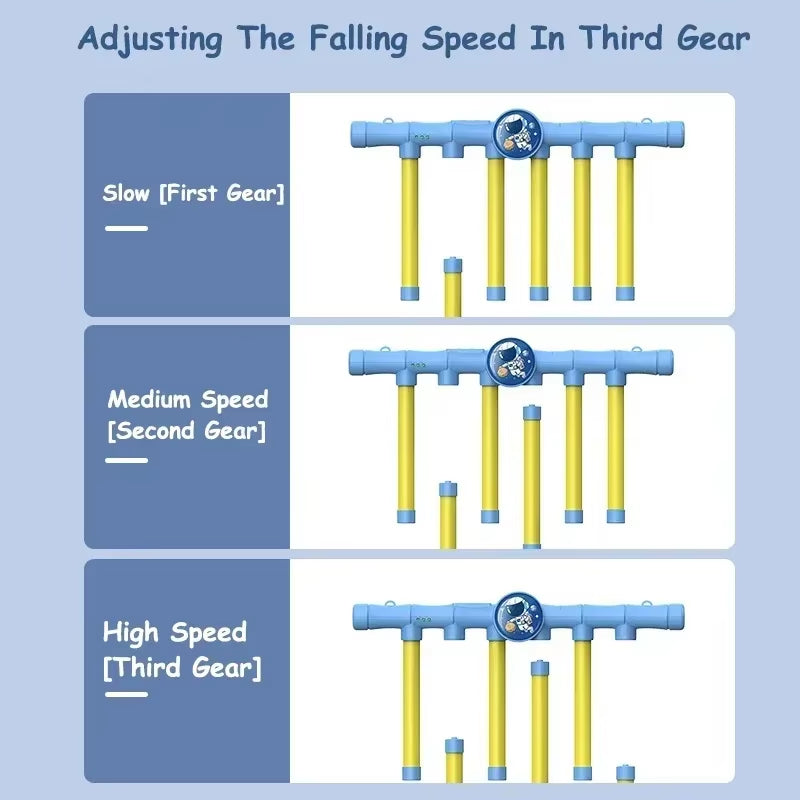 Adjusting The Falling Speed In Third Gear

Slow [First Gear]

Medium Speed [Second Gear]

High Speed [Third Gear]